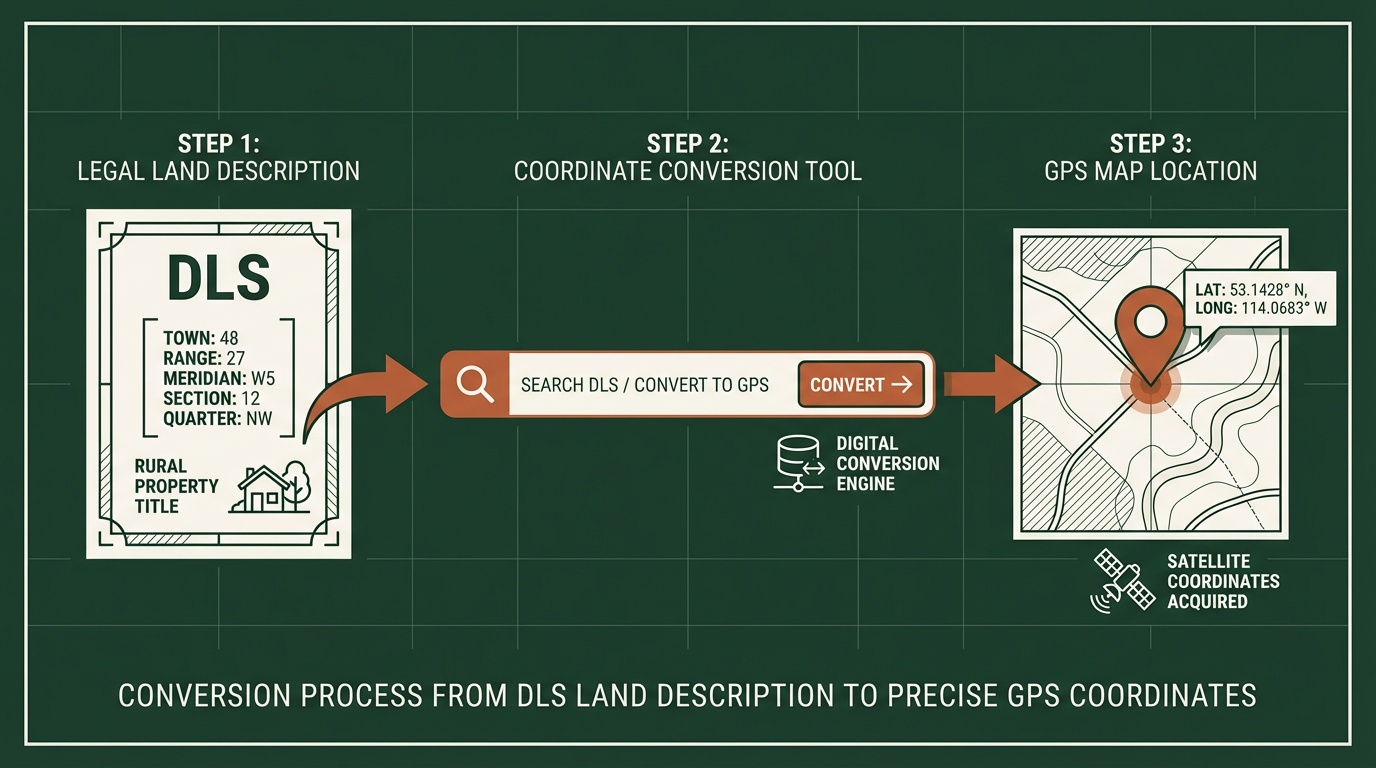 STEP 1:
LEGAL LAND DESCRIPTION

DLS

TOWN: 48
RANGE: 27
MERIDIAN: W5
SECTION: 12
QUARTER: NW

RURAL PROPERTY TITLE

STEP 2:
COORDINATE CONVERSION TOOL

SEARCH DLS / CONVERT TO GPS

CONVERT →

DIGITAL CONVERSION ENGINE

STEP 3:
GPS MAP LOCATION

LAT: 53.1428° N,
LONG: 114.0683° W

SATELLITE COORDINATES ACQUIRED

CONVERSION PROCESS FROM DLS LAND DESCRIPTION TO PRECISE GPS COORDINATES